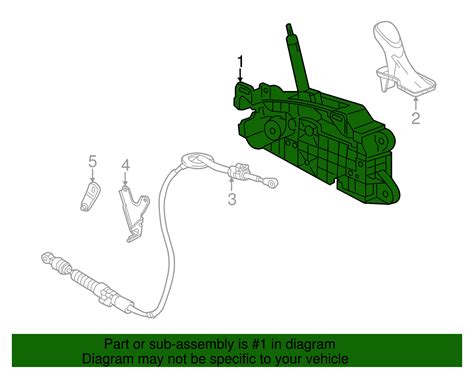 1
2
5
4
3

Part or sub-assembly is #1 in diagram
Diagram may not be specific to your vehicle