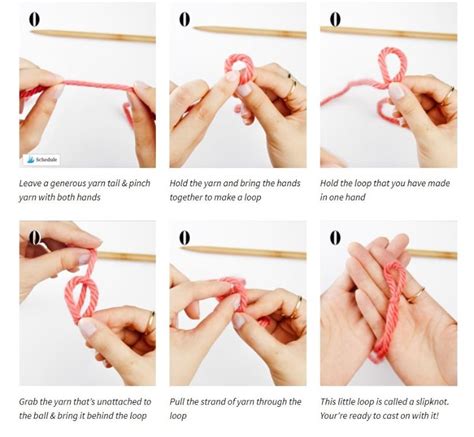 0

Schedule

Leave a generous yarn tail & pinch yarn with both hands

0

Hold the yarn and bring the hands together to make a loop

0

Hold the loop that you have made in one hand

0

Grab the yarn that's unattached to the ball & bring it behind the loop

0

Pull the strand of yarn through the loop

0

This little loop is called a slipknot. Your're ready to cast on with it!