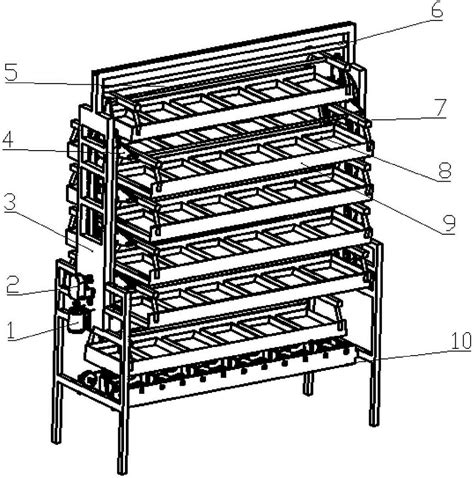 6
5
7
4
8
3
9
2
1
10