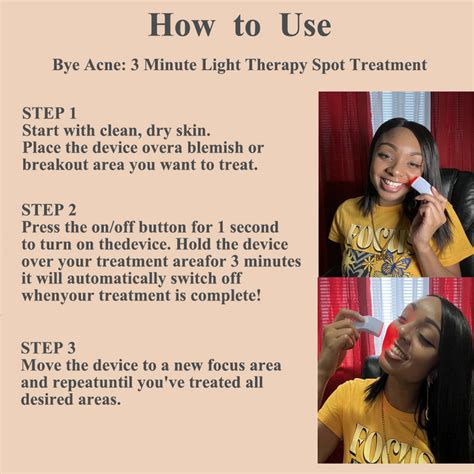 How to Use

Bye Acne: 3 Minute Light Therapy Spot Treatment

STEP 1
Start with clean, dry skin.
Place the device overa blemish or breakout area you want to treat.

STEP 2
Press the on/off button for 1 second to turn on thedevice. Hold the device over your treatment areafor 3 minutes it will automatically switch off whenyour treatment is complete!

STEP 3
Move the device to a new focus area and repeatuntil you've treated all desired areas.

FOCUS

FOCUS