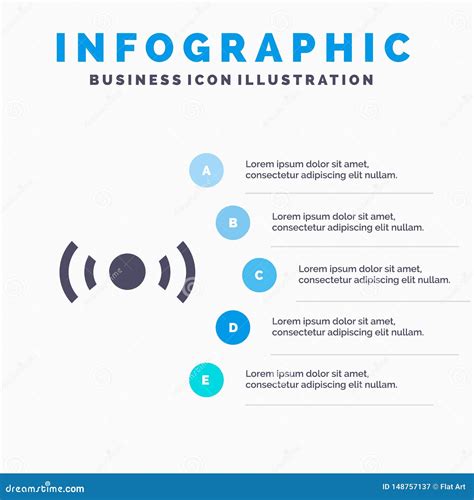 INFOGRAPHIC
BUSINESS ICON ILLUSTRATION

A
Lorem ipsum dolor sit amet, consectetur adipiscing elit nullam.

B
Lorem ipsum dolor sit amet, consectetur adipiscing elit nullam.

C
Lorem ipsum dolor sit amet, consectetur adipiscing elit nullam.

D
Lorem ipsum dolor sit amet, consectetur adipiscing elit nullam.

E
Lorem ipsum dolor sit amet, consectetur adipiscing elit nullam.

dreamstime.com
ID 148757137 © Flat Art