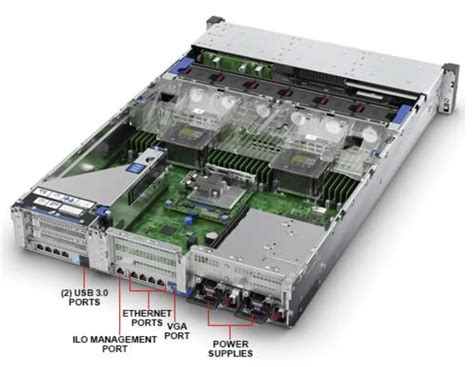 (2) USB 3.0 PORTS

ETHERNET PORTS

VGA PORT

ILO MANAGEMENT PORT

POWER SUPPLIES