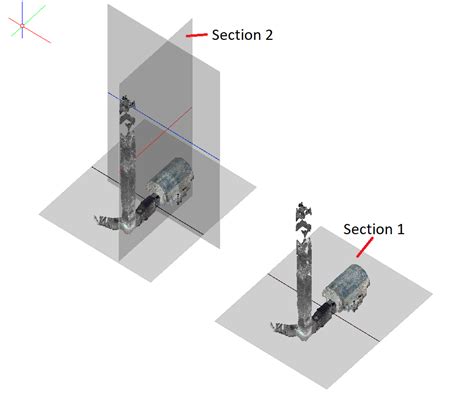 Section 2

Section 1