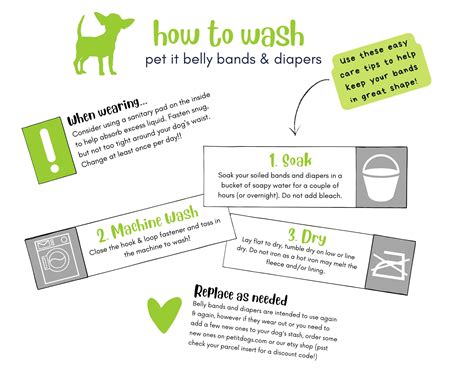 how to wash
pet it belly bands & diapers

Use these easy care tips to help keep your bands in great shape!

When wearing...
Consider using a sanitary pad on the inside to help absorb excess liquid. Fasten snug, but not too tight around your dog's waist. Change at least once per day!!

1. Soak
Soak your soiled bands and diapers in a bucket of soapy water for a couple of hours (or overnight). Do not add bleach.

2. Machine Wash
Close the hook & loop fastener and toss in the machine to wash!

3. Dry
Lay flat to dry, tumble dry on low or line dry. Do not iron as a hot iron may melt the fleece and/or lining.

Replace as needed
Belly bands and diapers are intended to use again & again, however if they wear out or you need to add a few new ones to your dog's stash, order some new ones on petitdogs.com or our etsy shop (psst check your parcel insert for a discount code!)