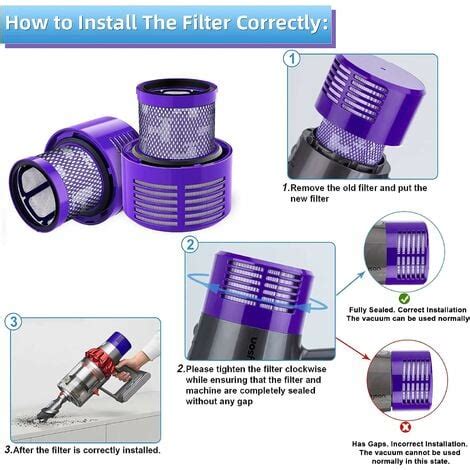 How to Install The Filter Correctly:

1

1.Remove the old filter and put the new filter

2

2.Please tighten the filter clockwise while ensuring that the filter and machine are completely sealed without any gap

Fully Sealed. Correct Installation
The vacuum can be used normally

Has Gaps. Incorrect Installation.
The vacuum cannot be used normally in this state.

3

3.After the filter is correctly installed.