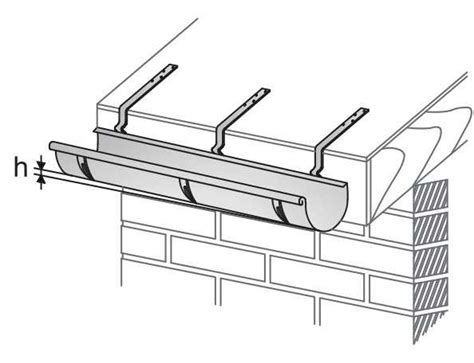 h