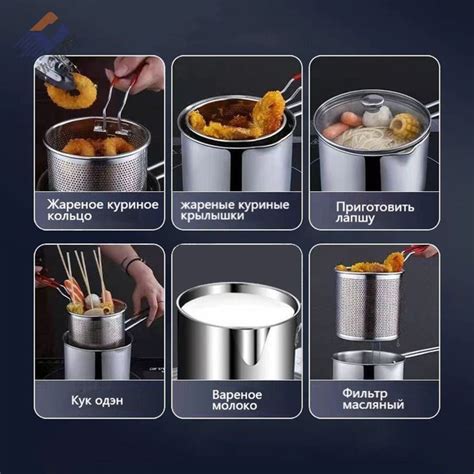 Жареное куриное кольцо

жареные куриные крылышки

Приготовить лапшу

Кук одэн

Вареное молоко

Фильтр масляный