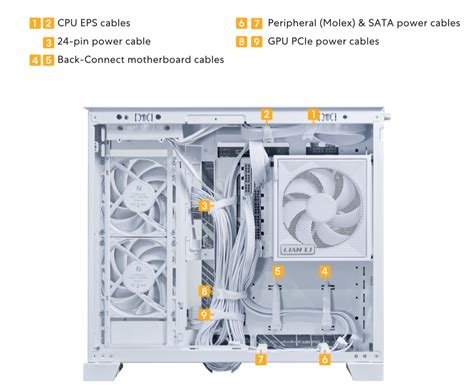 1 2 CPU EPS cables
3 24-pin power cable
4 5 Back-Connect motherboard cables

6 7 Peripheral (Molex) & SATA power cables
8 9 GPU PCIe power cables

2
1
3
LIAN LI
5
4
8
9
7
6