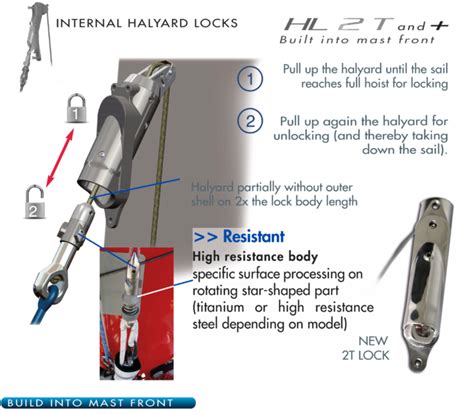 INTERNAL HALYARD LOCKS

HL 2 T and +
Built into mast front

1 Pull up the halyard until the sail reaches full hoist for locking

2 Pull up again the halyard for unlocking (and thereby taking down the sail).

1

2

Halyard partially without outer shell on 2x the lock body length

>> Resistant

High resistance body
specific surface processing on rotating star-shaped part (titanium or high resistance steel depending on model)

NEW
2T LOCK

BUILD INTO MAST FRONT