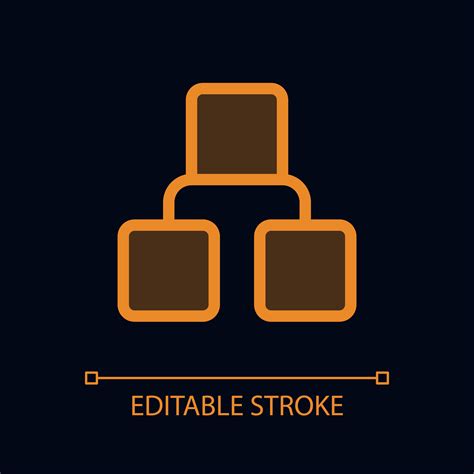 EDITABLE STROKE