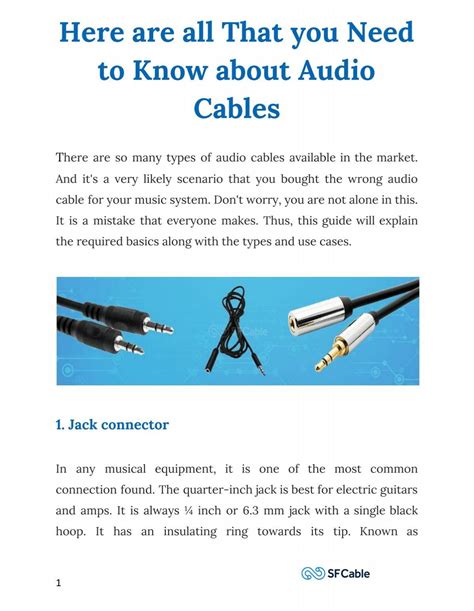 Here are all That you Need to Know about Audio Cables

There are so many types of audio cables available in the market. And it's a very likely scenario that you bought the wrong audio cable for your music system. Don't worry, you are not alone in this. It is a mistake that everyone makes. Thus, this guide will explain the required basics along with the types and use cases.

SFCable

1. Jack connector

In any musical equipment, it is one of the most common connection found. The quarter-inch jack is best for electric guitars and amps. It is always ¼ inch or 6.3 mm jack with a single black hoop. It has an insulating ring towards its tip. Known as

SFCable

1