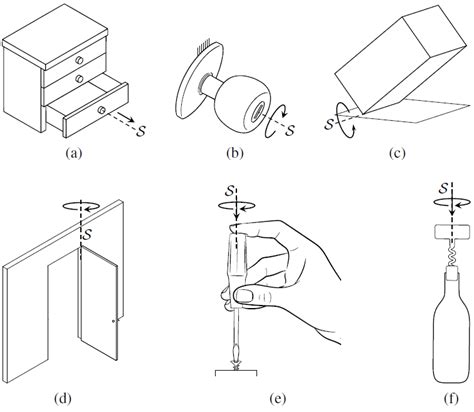 $\mathcal{S}$

(a)

$\mathcal{S}$

(b)

$\mathcal{S}$

(c)

$\mathcal{S}$

(d)

$\mathcal{S}$

(e)

$\mathcal{S}$

(f)