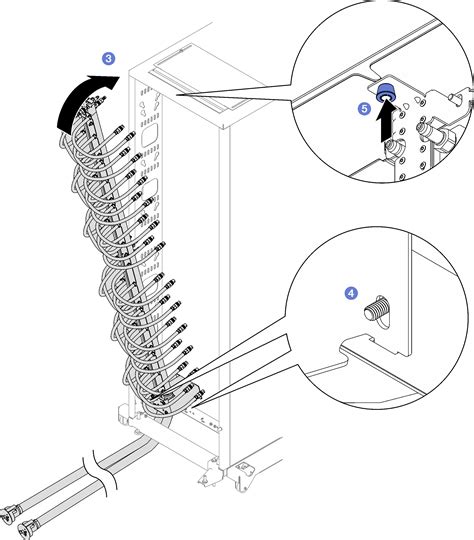 3

5

4