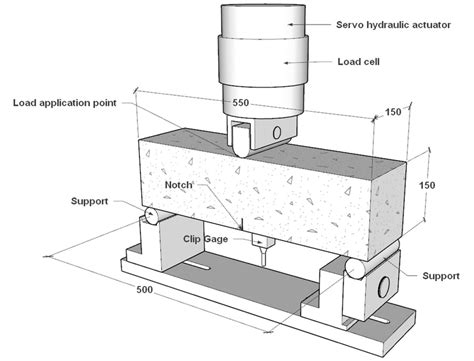 Servo hydraulic actuator

Load cell

Load application point

550

150

150

Notch

Support

Clip Gage

Support

500