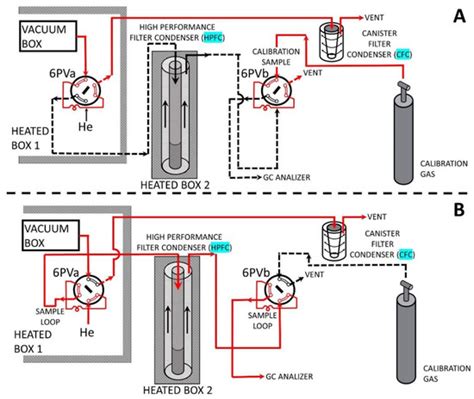 A

VACUUM BOX

HIGH PERFORMANCE FILTER CONDENSER (HPFC)

VENT

CANISTER FILTER CONDENSER (CFC)

CALIBRATION SAMPLE

6PVa

6PVb

VENT

He

HEATED BOX 1

HEATED BOX 2

GC ANALIZER

CALIBRATION GAS

B

VACUUM BOX

HIGH PERFORMANCE FILTER CONDENSER (HPFC)

VENT

CANISTER FILTER CONDENSER (CFC)

6PVa

6PVb

VENT

SAMPLE LOOP

SAMPLE LOOP

He

HEATED BOX 1

HEATED BOX 2

GC ANALIZER

CALIBRATION GAS