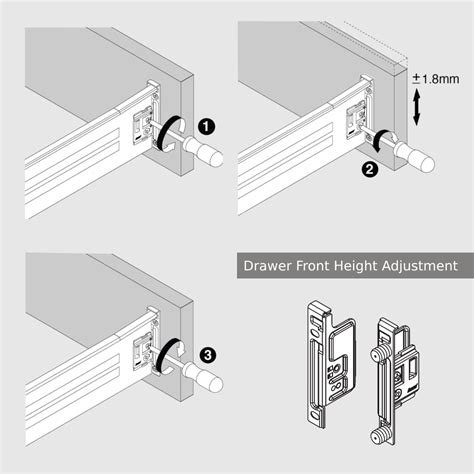 1

±1.8mm

2

3

Drawer Front Height Adjustment