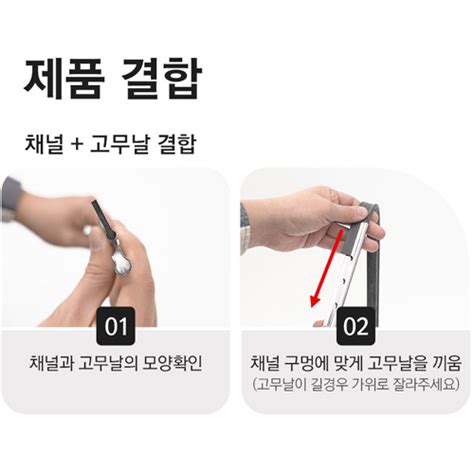 제품 결합

채널 + 고무날 결합

01
채널과 고무날의 모양확인

02
채널 구멍에 맞게 고무날을 끼움
(고무날이 길경우 가위로 잘라주세요)