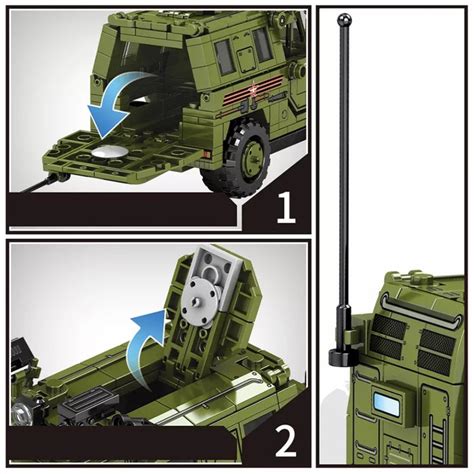 1

2