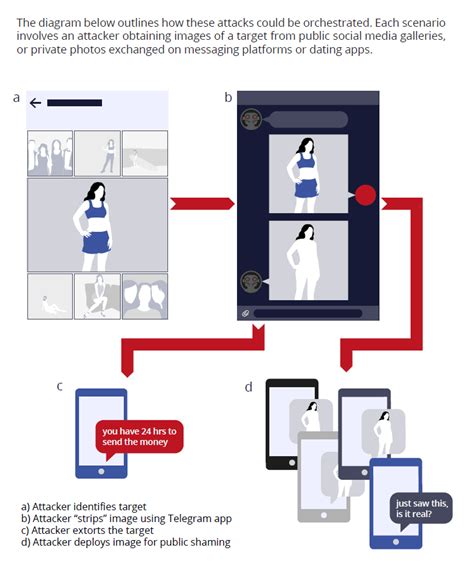 The diagram below outlines how these attacks could be orchestrated. Each scenario involves an attacker obtaining images of a target from public social media galleries, or private photos exchanged on messaging platforms or dating apps.

a

b

c

you have 24 hrs to send the money

d

just saw this, is it real?

a) Attacker identifies target
b) Attacker "strips" image using Telegram app
c) Attacker extorts the target
d) Attacker deploys image for public shaming