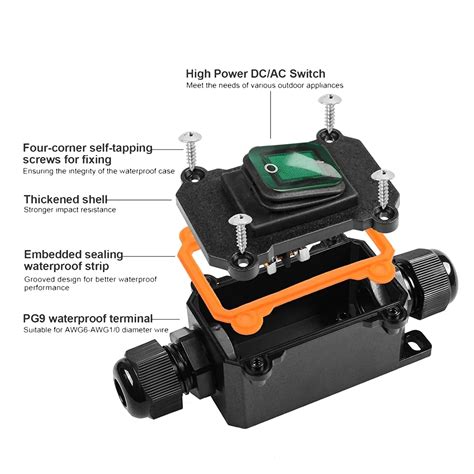 High Power DC/AC Switch
Meet the needs of various outdoor appliances

Four-corner self-tapping screws for fixing
Ensuring the integrity of the waterproof case

Thickened shell
Stronger impact resistance

Embedded sealing waterproof strip
Grooved design for better waterproof performance

PG9 waterproof terminal
Suitable for AWG6-AWG1/0 diameter wire