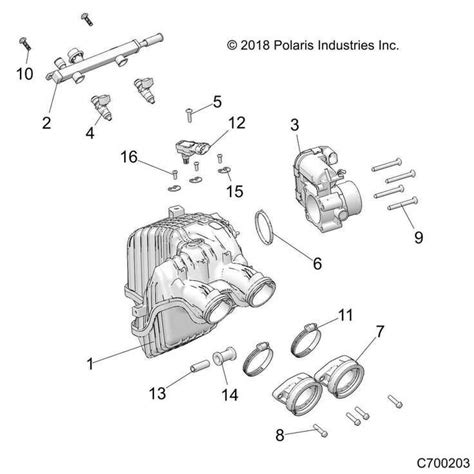 © 2018 Polaris Industries Inc.

10
2
4
5
12
3
16
15
9
6
11
7
1
13
14
8
C700203