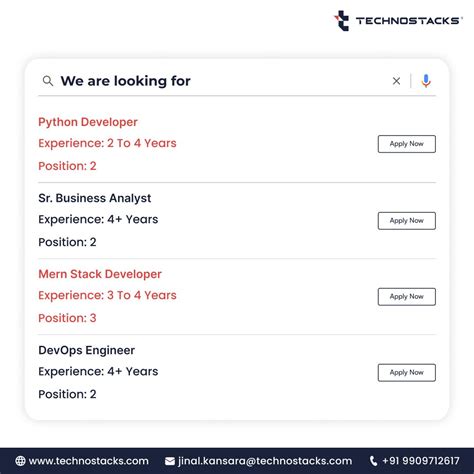 TECHNOSTACKS®

We are looking for

Python Developer
Experience: 2 To 4 Years
Position: 2
Apply Now

Sr. Business Analyst
Experience: 4+ Years
Position: 2
Apply Now

Mern Stack Developer
Experience: 3 To 4 Years
Position: 3
Apply Now

DevOps Engineer
Experience: 4+ Years
Position: 2
Apply Now

www.technostacks.com jinal.kansara@technostacks.com +91 9909712617