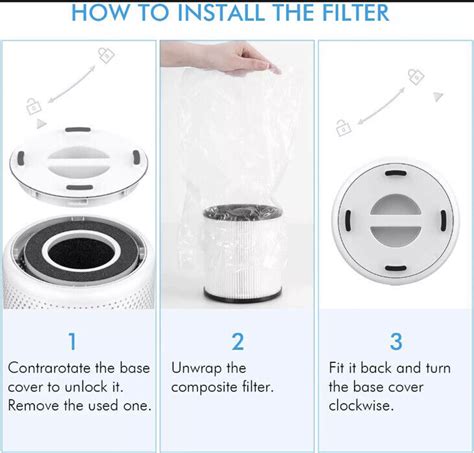 HOW TO INSTALL THE FILTER

1
Contrarotate the base cover to unlock it. Remove the used one.

2
Unwrap the composite filter.

3
Fit it back and turn the base cover clockwise.