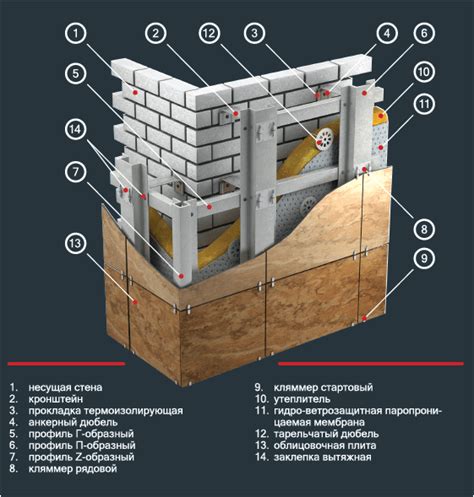 1
2
12
3
4
6
5
10
11
14
7
8
13
9

1. несущая стена
2. кронштейн
3. прокладка термоизолирующая
4. анкерный дюбель
5. профиль Г-образный
6. профиль П-образный
7. профиль Z-образный
8. кляммер рядовой

9. кляммер стартовый
10. утеплитель
11. гидро-ветрозащитная паропроницаемая мембрана
12. тарельчатый дюбель
13. облицовочная плита
14. заклепка вытяжная