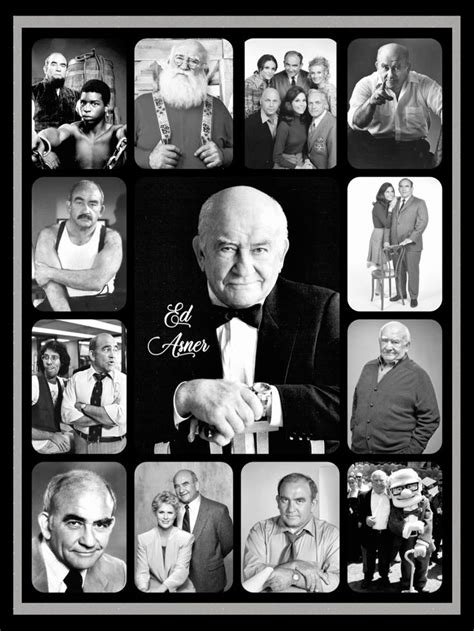 Ed Asner