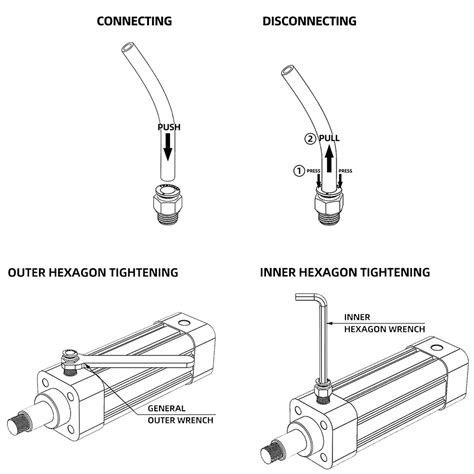 CONNECTING

PUSH

DISCONNECTING

② PULL

① PRESS

PRESS

OUTER HEXAGON TIGHTENING

GENERAL OUTER WRENCH

INNER HEXAGON TIGHTENING

INNER HEXAGON WRENCH