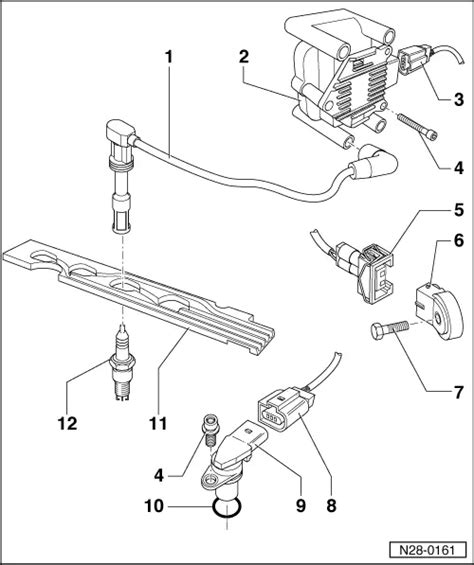 1
2
3
4
5
6
7
12
11
4
10
9
8
N28-0161