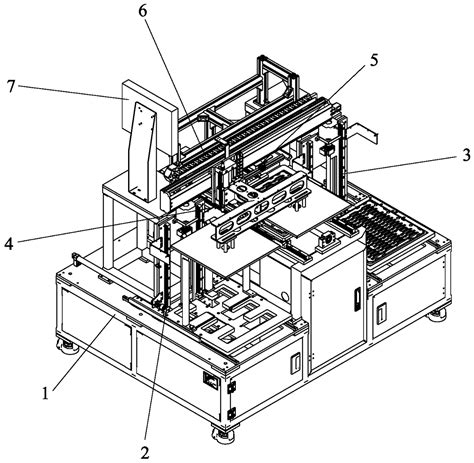 6
5
7
3
4
1
2