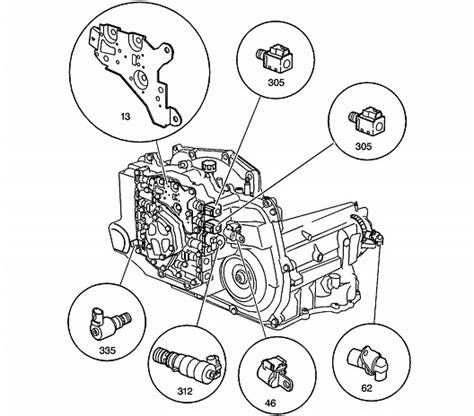 13

305

305

335

312

46

62