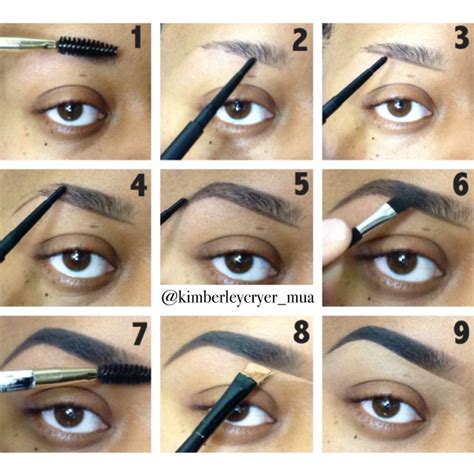 1
2
3
4
5
6
@kimberleycryer_mua
7
8
9