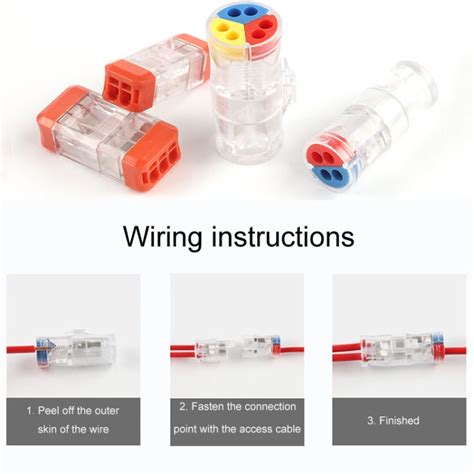 Wiring instructions

1. Peel off the outer skin of the wire

2. Fasten the connection point with the access cable

3. Finished