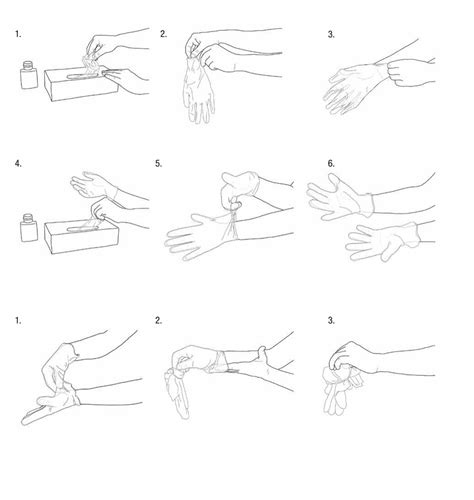 1.

2.

3.

4.

5.

6.

1.

2.

3.