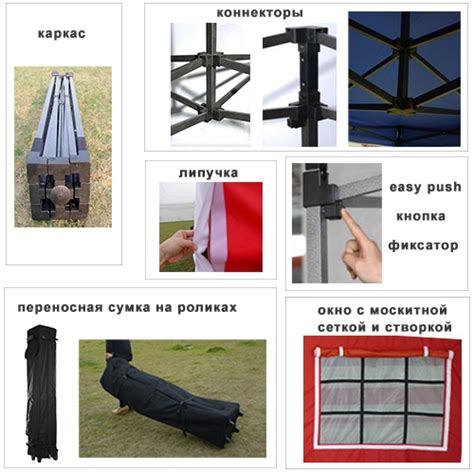 каркас

коннекторы

липучка

easy push

кнопка

фиксатор

переносная сумка на роликах

окно с москитной сеткой и створкой