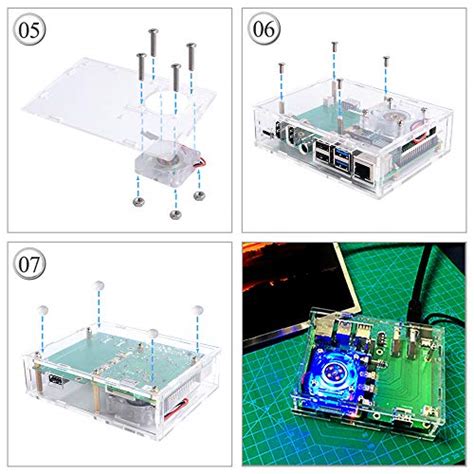 05

06

07