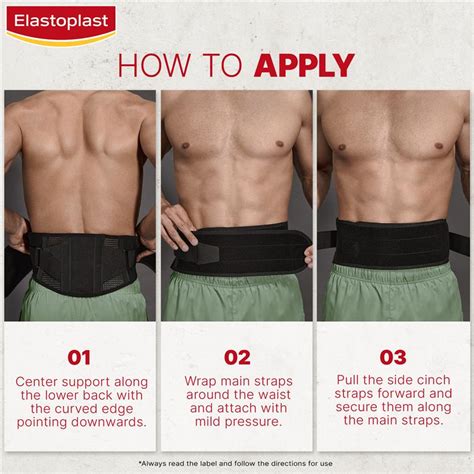 Elastoplast

HOW TO APPLY

01
Center support along the lower back with the curved edge pointing downwards.

02
Wrap main straps around the waist and attach with mild pressure.

03
Pull the side cinch straps forward and secure them along the main straps.

*Always read the label and follow the directions for use