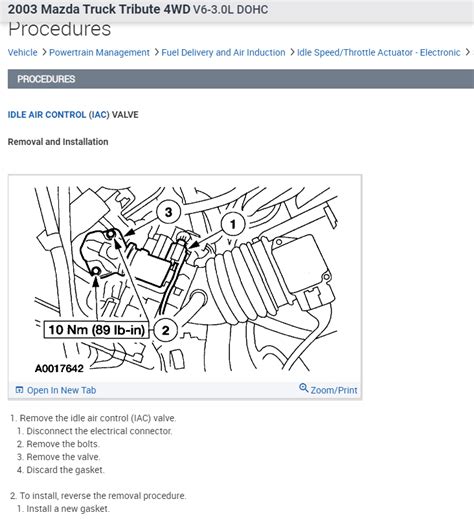 2003 Mazda Truck Tribute 4WD V6-3.0L DOHC

Procedures

Vehicle > Powertrain Management > Fuel Delivery and Air Induction > Idle Speed/Throttle Actuator - Electronic >

PROCEDURES

IDLE AIR CONTROL (IAC) VALVE

Removal and Installation

3

1

10 Nm (89 lb-in)

2

A0017642

Open In New Tab

Zoom/Print

1. Remove the idle air control (IAC) valve.
1. Disconnect the electrical connector.
2. Remove the bolts.
3. Remove the valve.
4. Discard the gasket.

2. To install, reverse the removal procedure.
1. Install a new gasket.