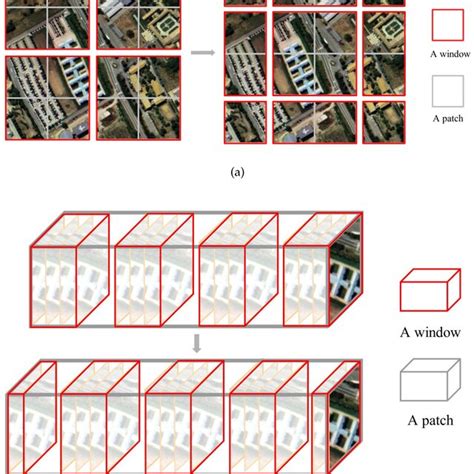 A window

A patch

(a)

A window

A patch