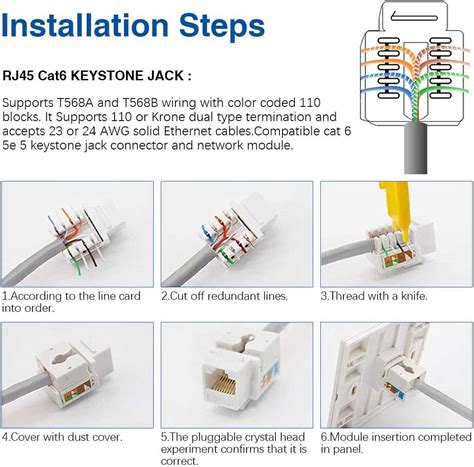 Installation Steps

RJ45 Cat6 KEYSTONE JACK :

Supports T568A and T568B wiring with color coded 110 blocks. It Supports 110 or Krone dual type termination and accepts 23 or 24 AWG solid Ethernet cables.Compatible cat 6 5e 5 keystone jack connector and network module.

1.According to the line card into order.

2.Cut off redundant lines.

3.Thread with a knife.

4.Cover with dust cover.

5.The pluggable crystal head experiment confirms that it is correct.

6.Module insertion completed in panel.