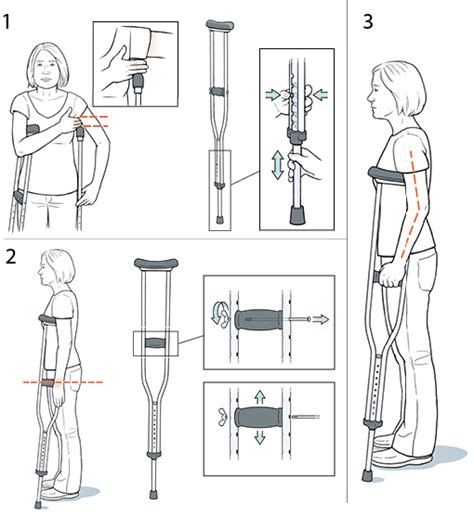 1

2

3