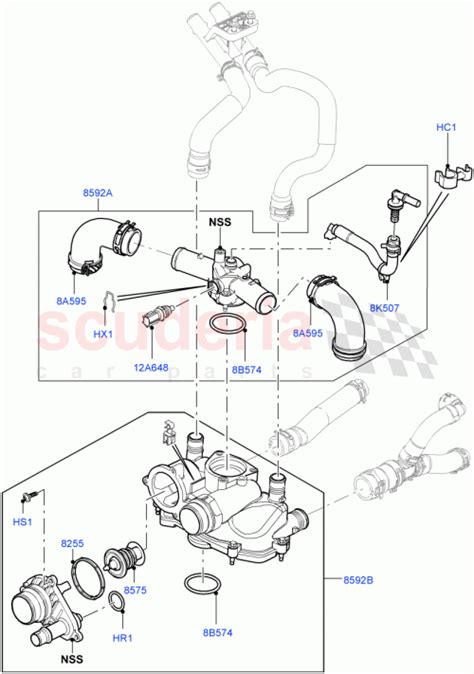 HC1
8592A
NSS
8A595
HX1
12A648
8B574
8A595
8K507
scuderia
car parts
HS1
8255
8575
HR1
NSS
8B574
8592B