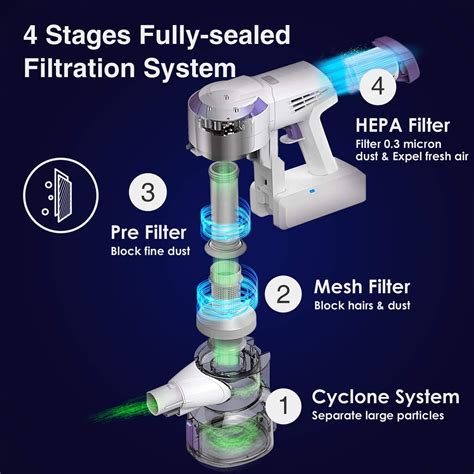 4 Stages Fully-sealed Filtration System

4

HEPA Filter
Filter 0.3 micron dust & Expel fresh air

3

Pre Filter
Block fine dust

2

Mesh Filter
Block hairs & dust

1

Cyclone System
Separate large particles