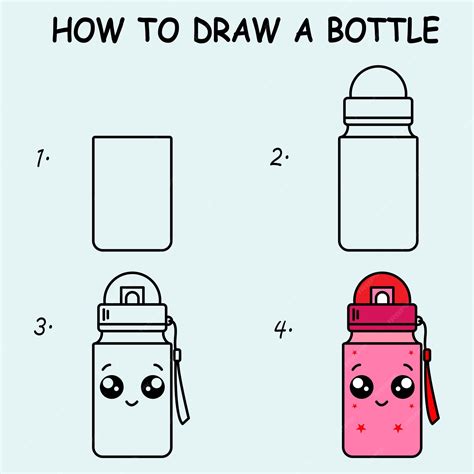 HOW TO DRAW A BOTTLE

1.

2.

3.

4.