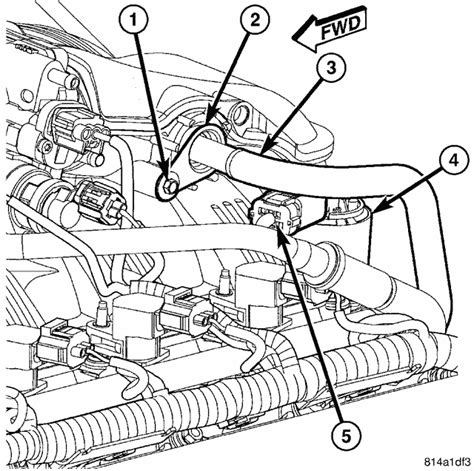 1
2
FWD
3
4
5
814a1df3