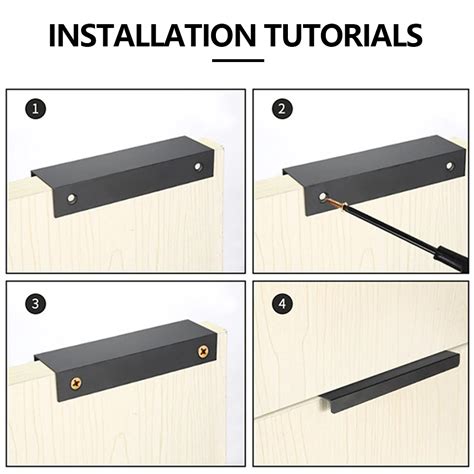 INSTALLATION TUTORIALS

1

2

3

4