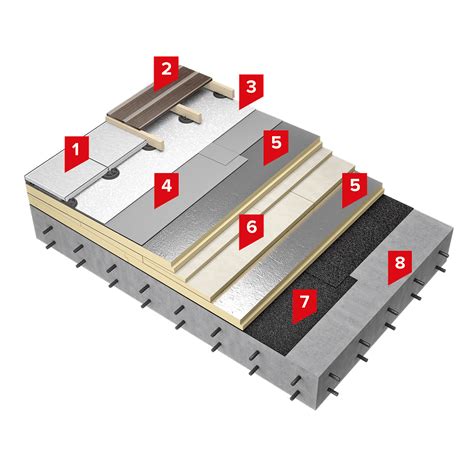 2
3
1
5
4
5
6
8
7