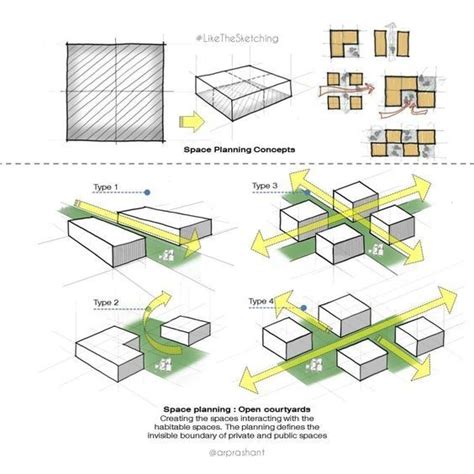 #LikeTheSketching

Space Planning Concepts

Type 1

Type 3

Type 2

Type 4

Space planning : Open courtyards
Creating the spaces interacting with the habitable spaces. The planning defines the invisible boundary of private and public spaces

@arprashant